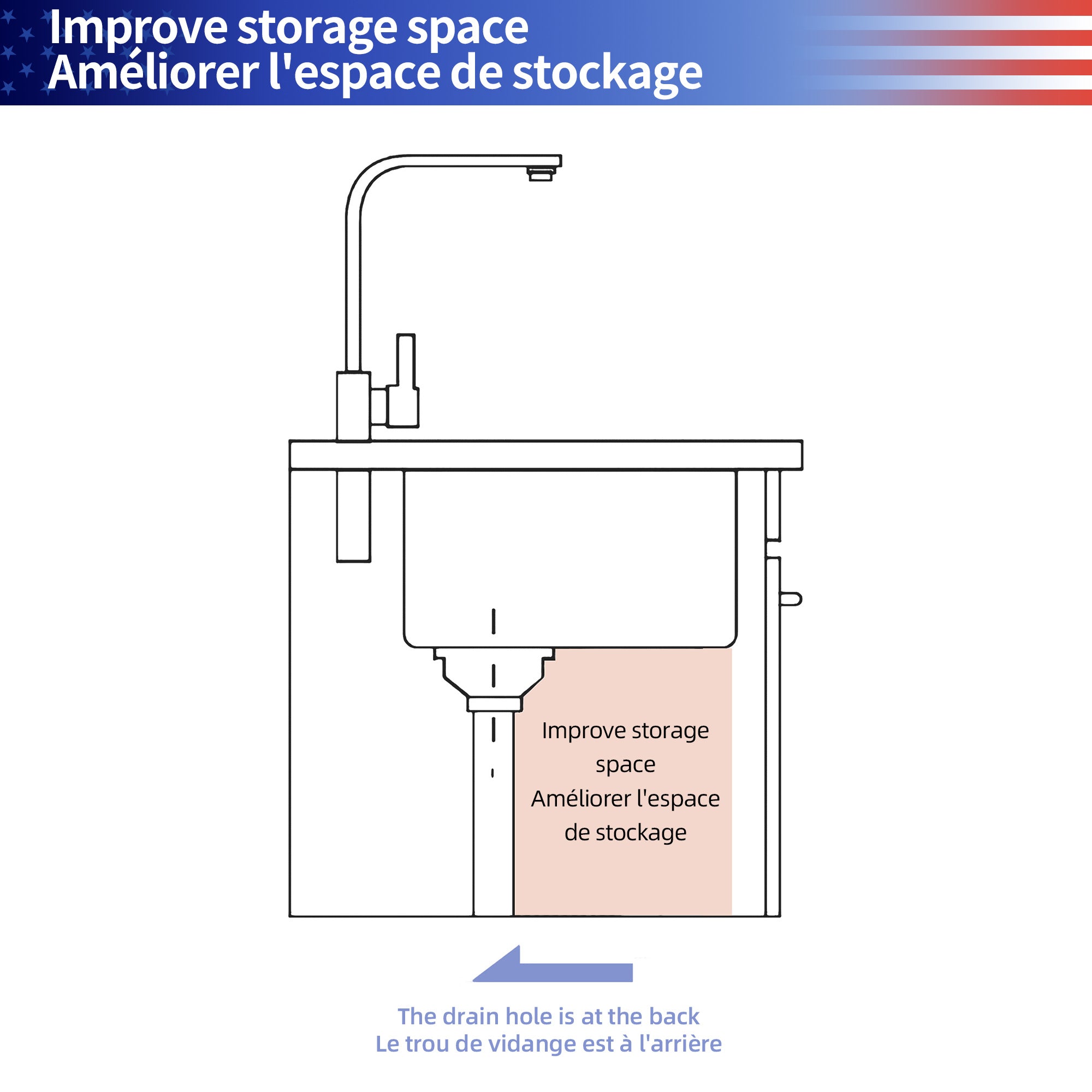 Improve storage space
Améliorer l'espace de stockage

Improve storage space
Améliorer l'espace de stockage

The drain hole is at the back
Le trou de vidange est à l'arrière