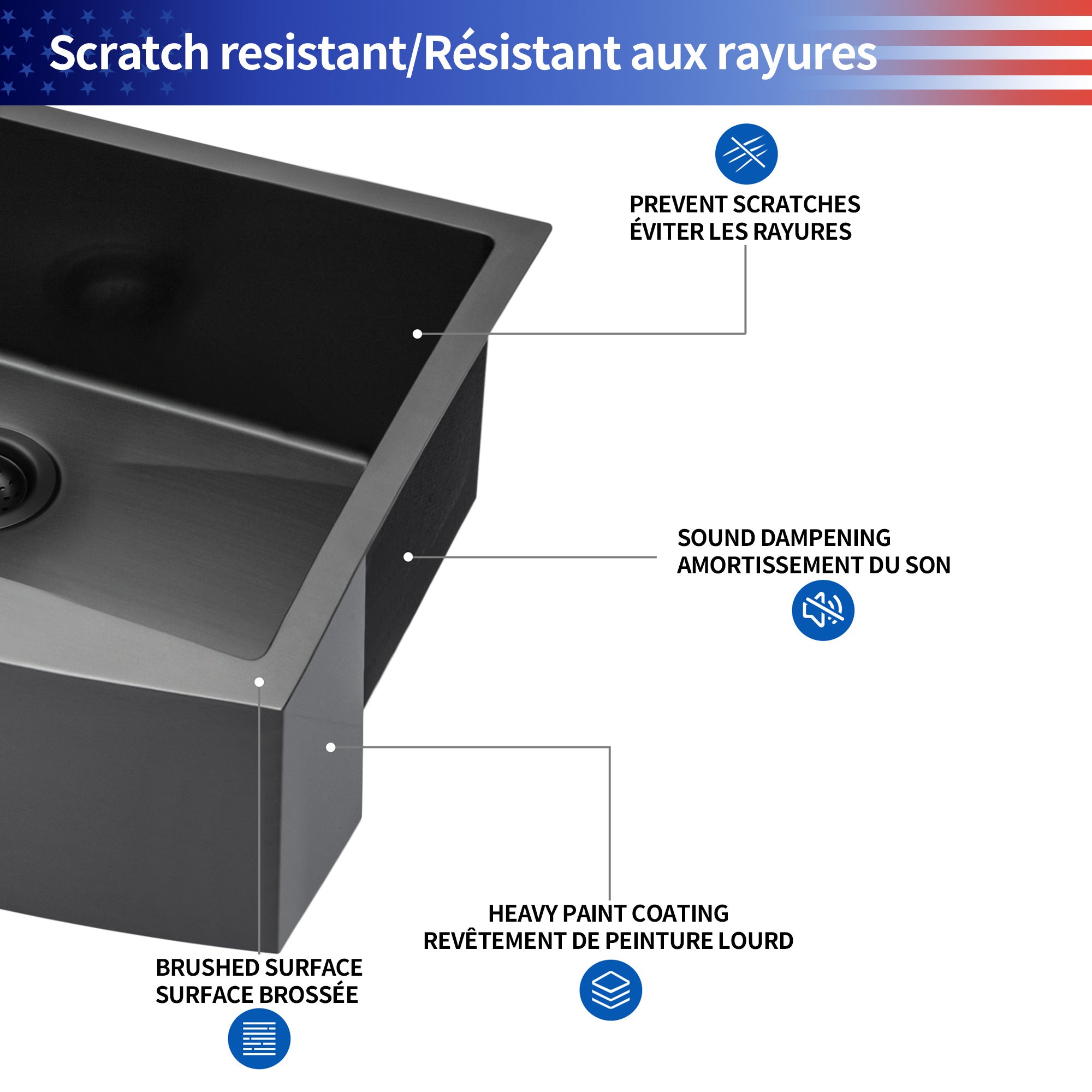 Scratch resistant/Résistant aux rayures

PREVENT SCRATCHES
ÉVITER LES RAYURES

SOUND DAMPENING
AMORTISSEMENT DU SON

HEAVY PAINT COATING
REVÊTEMENT DE PEINTURE LOURD

BRUSHED SURFACE
SURFACE BROSSÉE